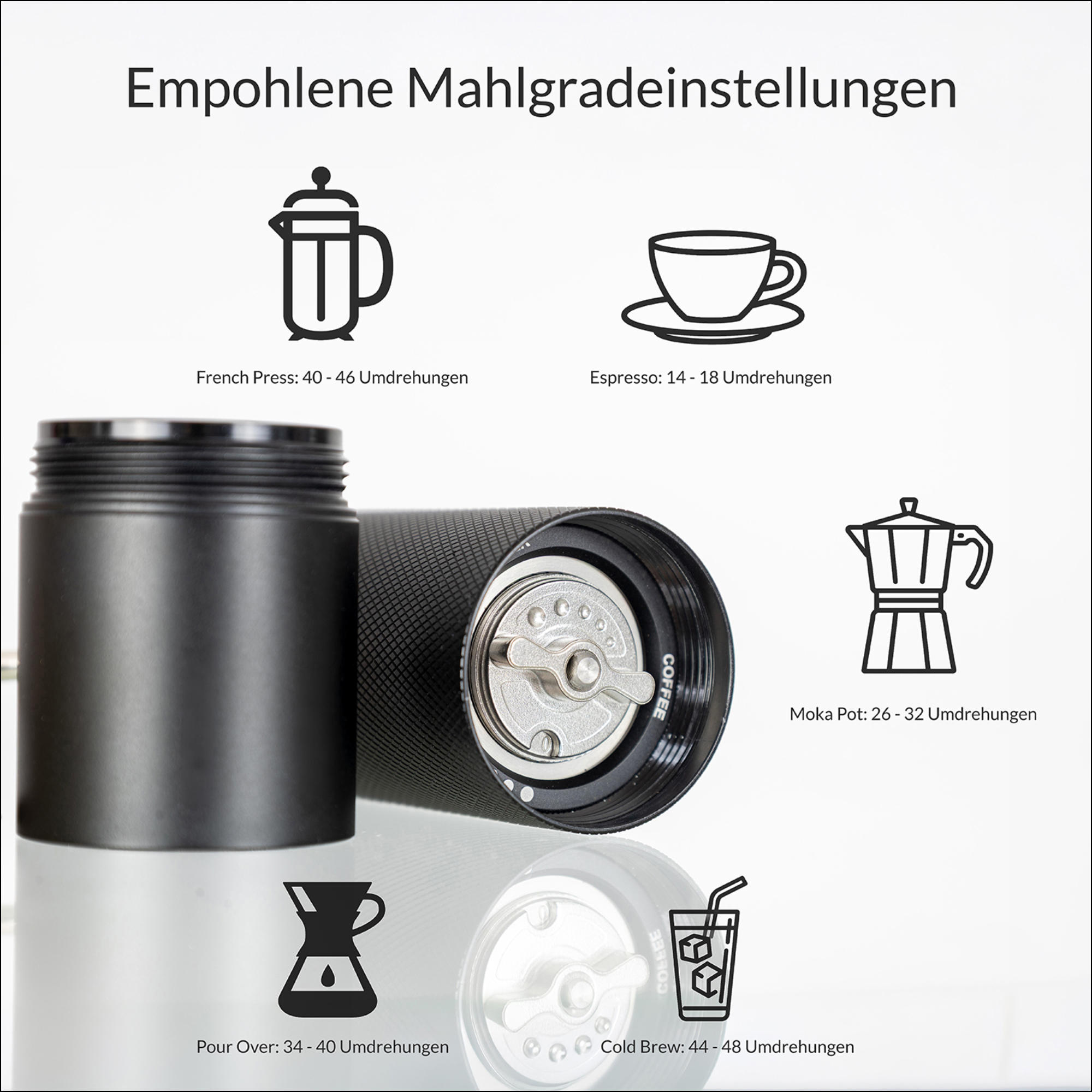 Empohlene Mahlgradeinstellungen

French Press: 40 - 46 Umdrehungen

Espresso: 14 - 18 Umdrehungen

COFFEE

Moka Pot: 26 - 32 Umdrehungen

Pour Over: 34 - 40 Umdrehungen

Cold Brew: 44 - 48 Umdrehungen